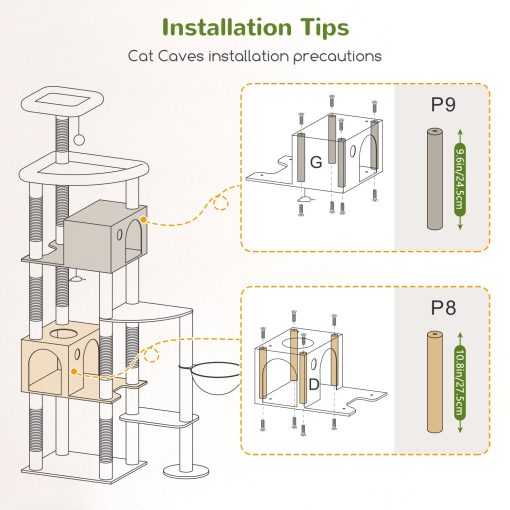 Installation Tips

Cat Caves installation precautions

G

P9

9.6in/24.5cm

D

P8

10.8in/27.5cm